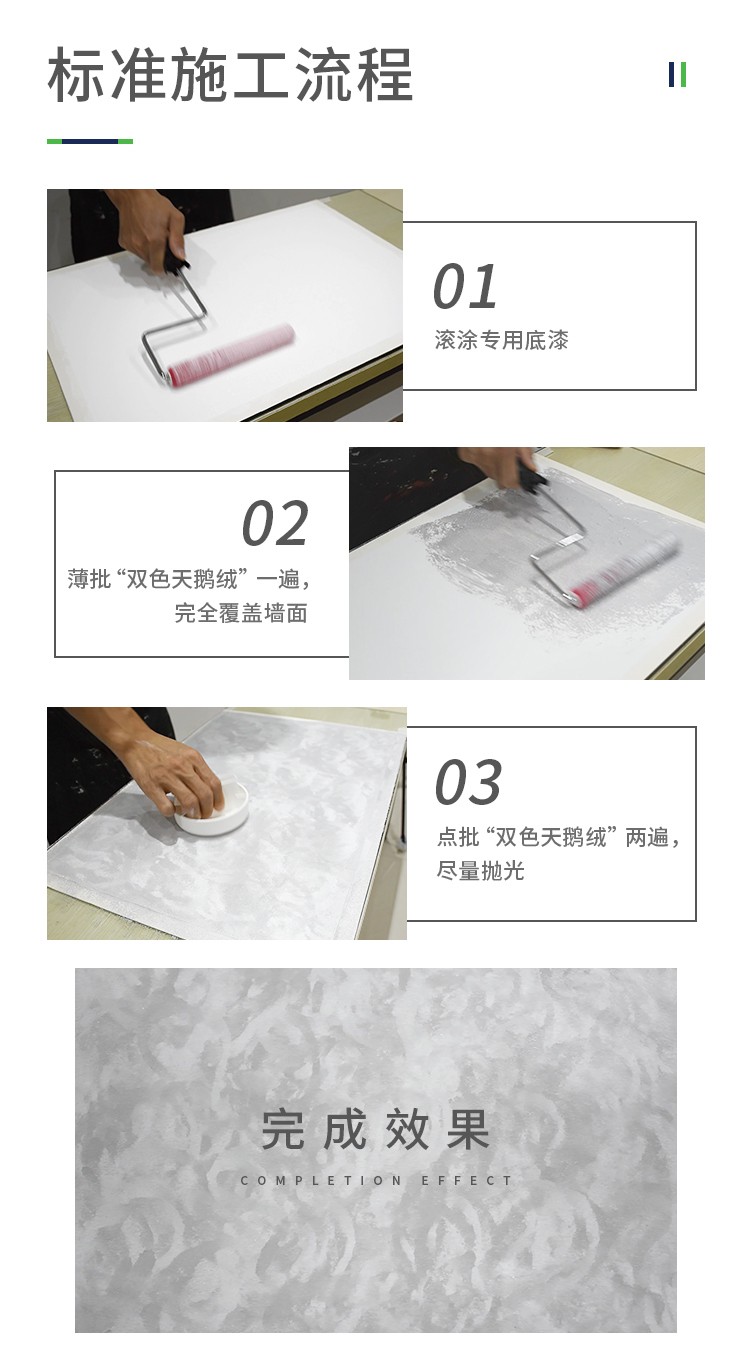 标准施工流程

01
滚涂专用底漆

02
薄批“双色天鹅绒”一遍，完全覆盖墙面

03
点批“双色天鹅绒”两遍，尽量抛光

完成效果
COMPLETION EFFECT